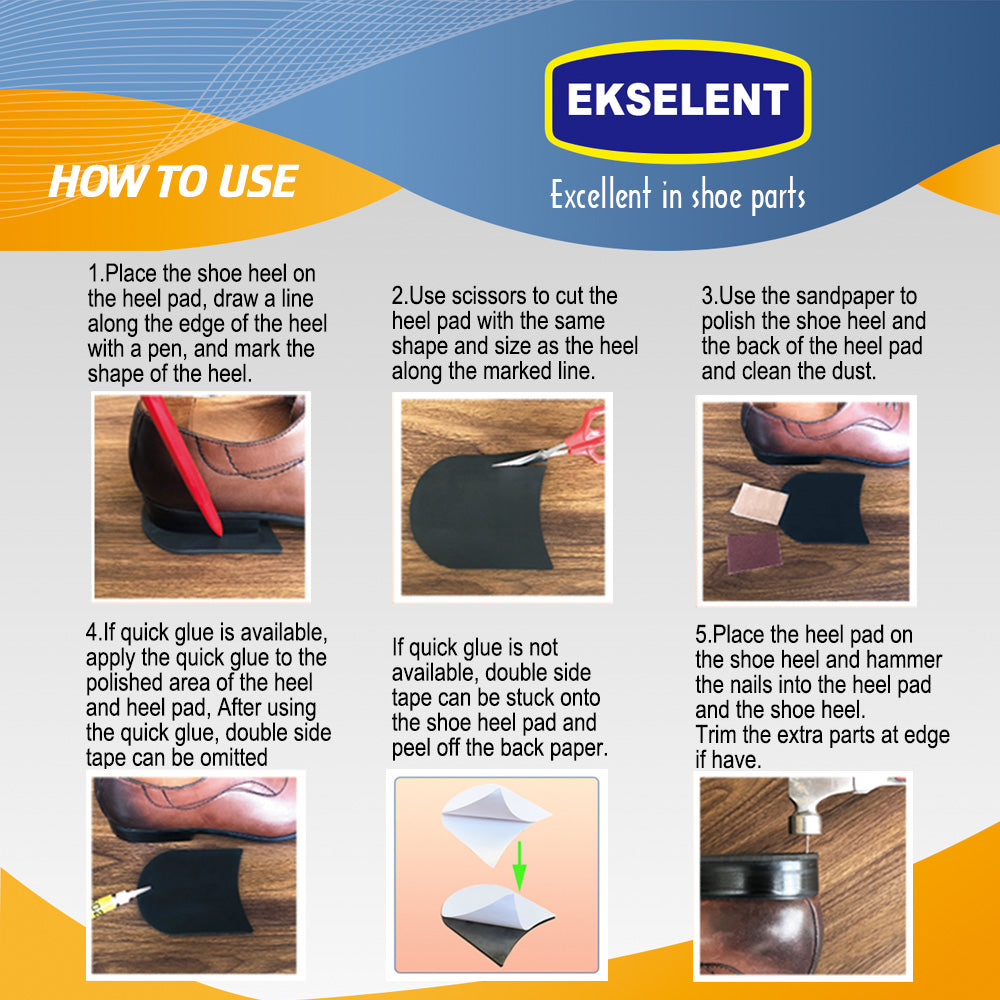 EKSELENT

Excellent in shoe parts

HOW TO USE

1.Place the shoe heel on the heel pad, draw a line along the edge of the heel with a pen, and mark the shape of the heel.

2.Use scissors to cut the heel pad with the same shape and size as the heel along the marked line.

3.Use the sandpaper to polish the shoe heel and the back of the heel pad and clean the dust.

4.If quick glue is available, apply the quick glue to the polished area of the heel and heel pad, After using the quick glue, double side tape can be omitted

If quick glue is not available, double side tape can be stuck onto the shoe heel pad and peel off the back paper.

5.Place the heel pad on the shoe heel and hammer the nails into the heel pad and the shoe heel.
Trim the extra parts at edge if have.