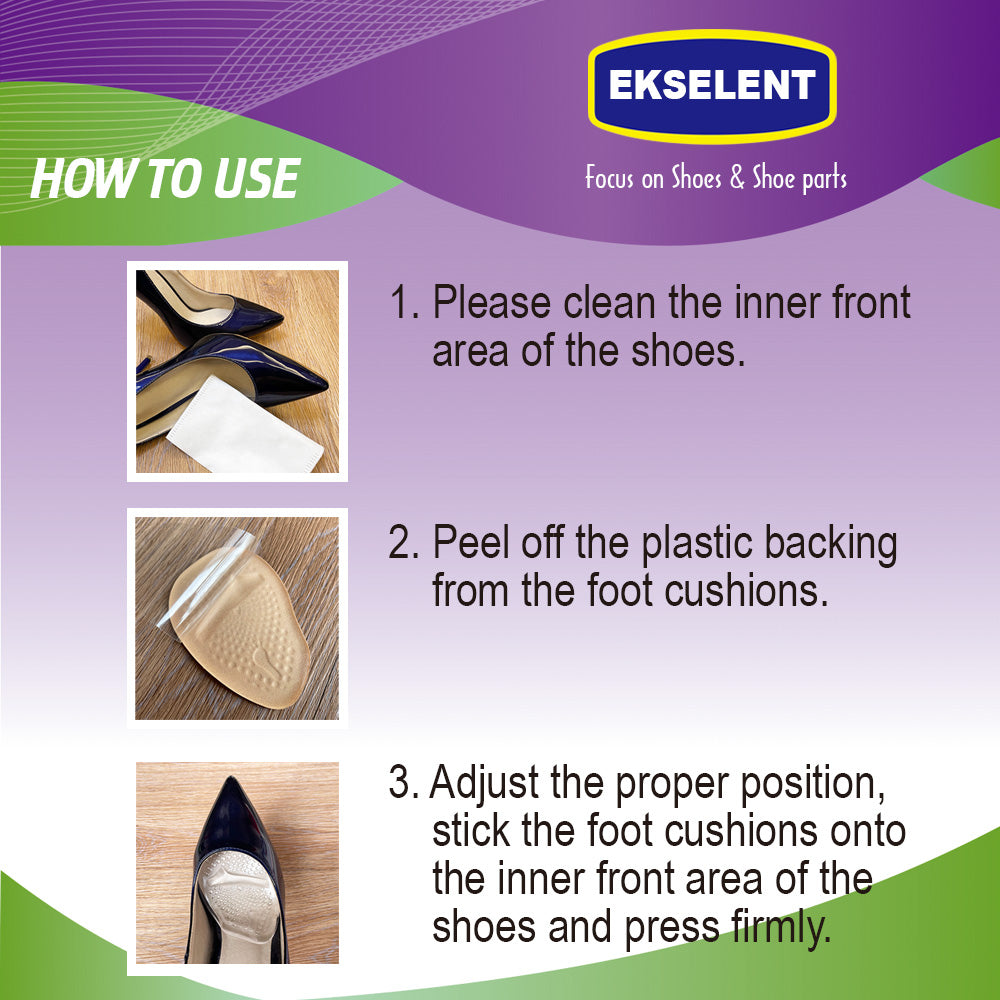 EKSELENT

Focus on Shoes & Shoe parts

HOW TO USE

1. Please clean the inner front area of the shoes.

2. Peel off the plastic backing from the foot cushions.

3. Adjust the proper position, stick the foot cushions onto the inner front area of the shoes and press firmly.