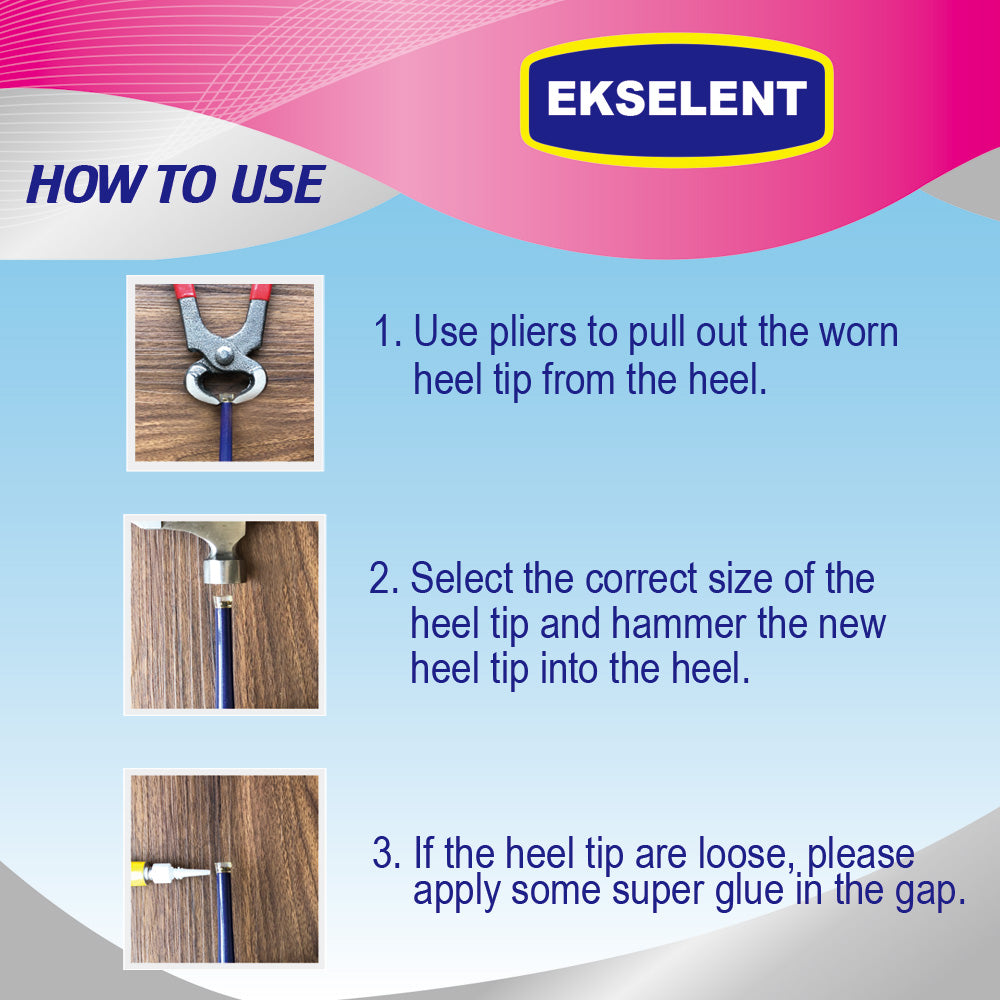 EKSELENT

HOW TO USE

1. Use pliers to pull out the worn heel tip from the heel.

2. Select the correct size of the heel tip and hammer the new heel tip into the heel.

3. If the heel tip are loose, please apply some super glue in the gap.