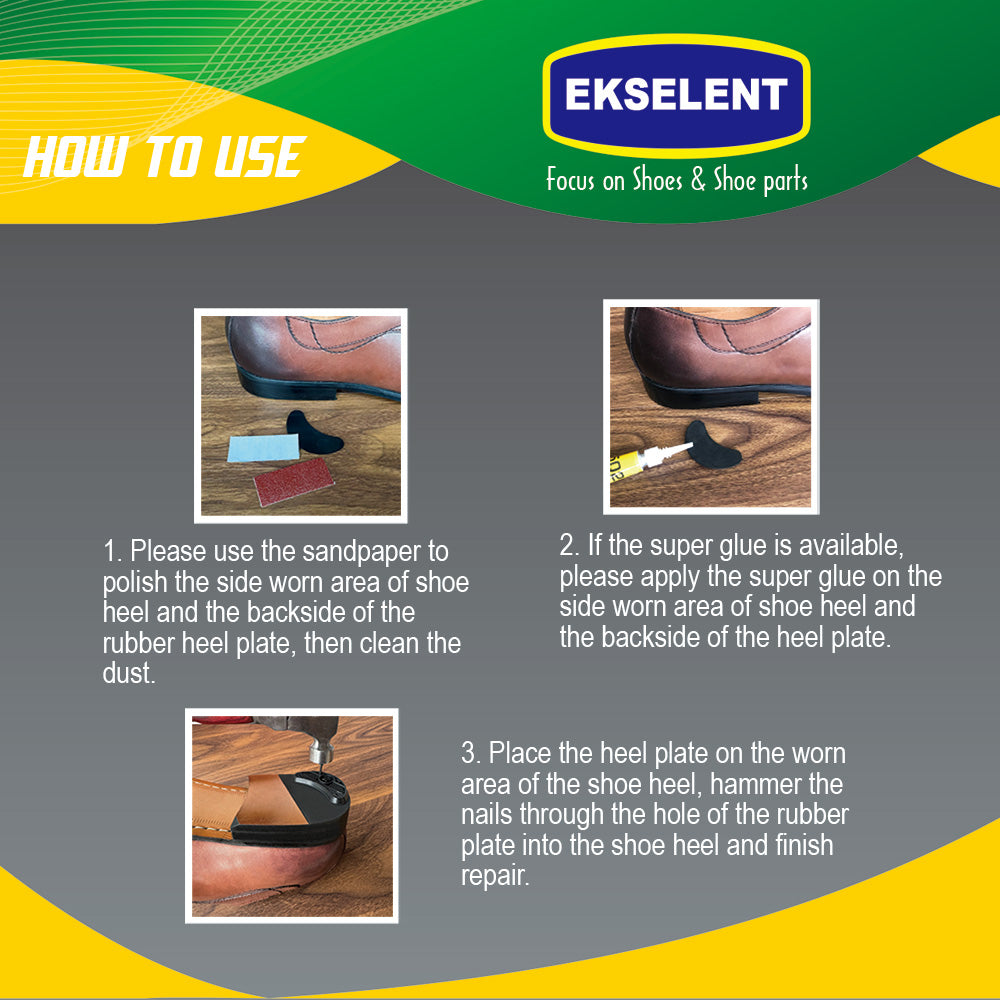 HOW TO USE

EKSELENT

Focus on Shoes & Shoe parts

1. Please use the sandpaper to polish the side worn area of shoe heel and the backside of the rubber heel plate, then clean the dust.

2. If the super glue is available, please apply the super glue on the side worn area of shoe heel and the backside of the heel plate.

3. Place the heel plate on the worn area of the shoe heel, hammer the nails through the hole of the rubber plate into the shoe heel and finish repair.