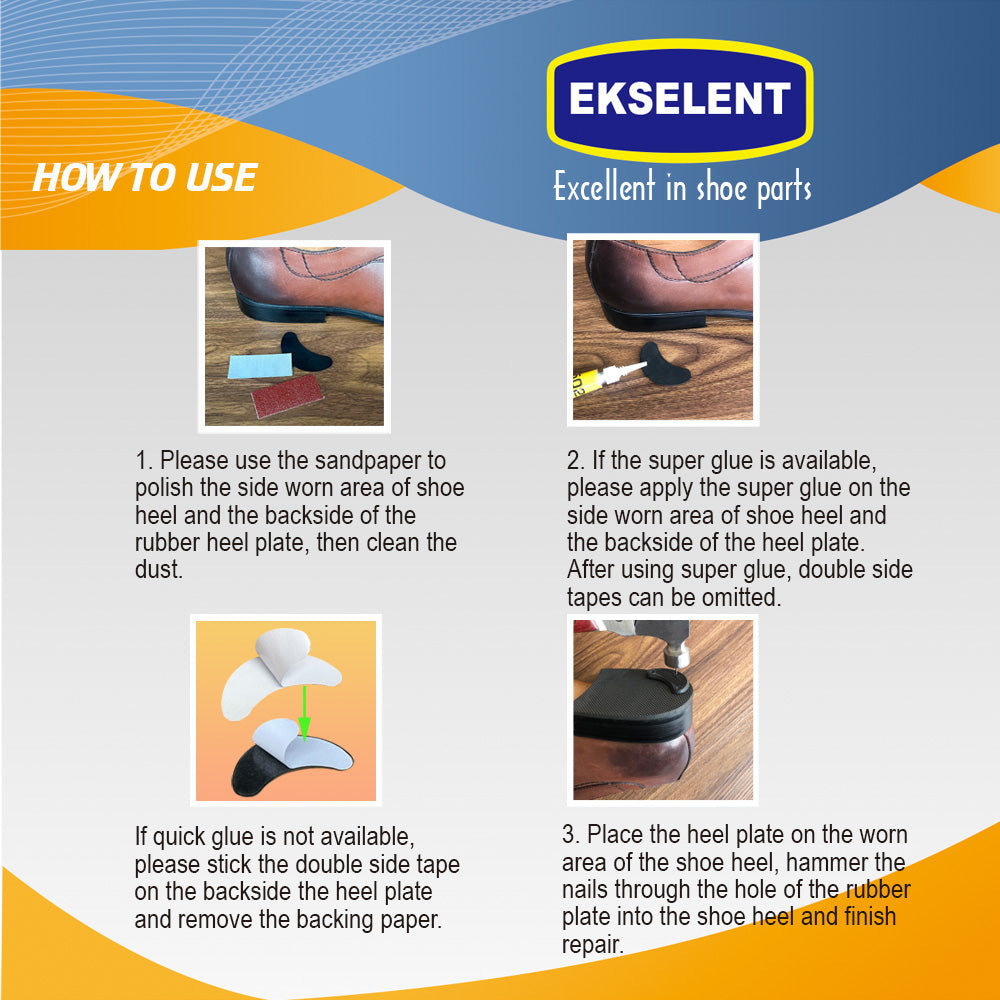 EKSELENT

Excellent in shoe parts

HOW TO USE

1. Please use the sandpaper to polish the side worn area of shoe heel and the backside of the rubber heel plate, then clean the dust.

2. If the super glue is available, please apply the super glue on the side worn area of shoe heel and the backside of the heel plate. After using super glue, double side tapes can be omitted.

If quick glue is not available, please stick the double side tape on the backside the heel plate and remove the backing paper.

3. Place the heel plate on the worn area of the shoe heel, hammer the nails through the hole of the rubber plate into the shoe heel and finish repair.