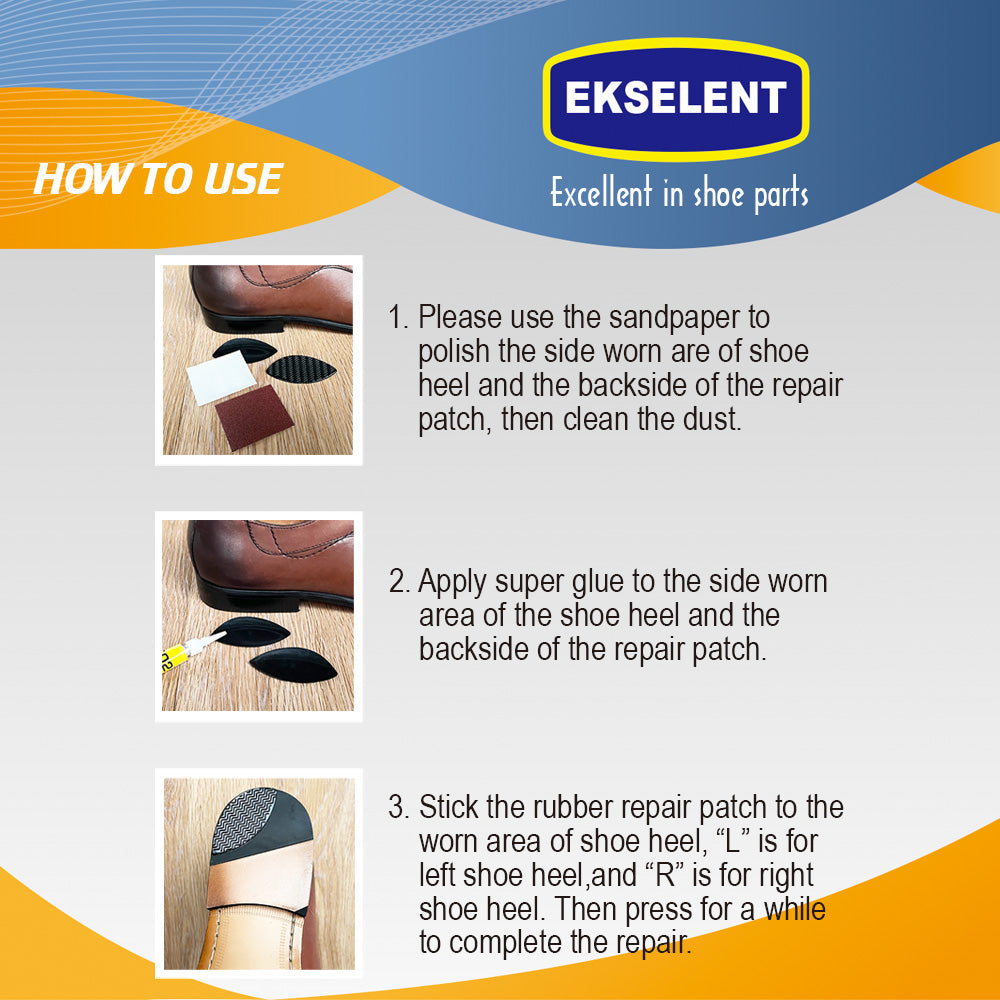 EKSELENT

Excellent in shoe parts

HOW TO USE

1. Please use the sandpaper to polish the side worn are of shoe heel and the backside of the repair patch, then clean the dust.

2. Apply super glue to the side worn area of the shoe heel and the backside of the repair patch.

3. Stick the rubber repair patch to the worn area of shoe heel, “L” is for left shoe heel,and “R” is for right shoe heel. Then press for a while to complete the repair.